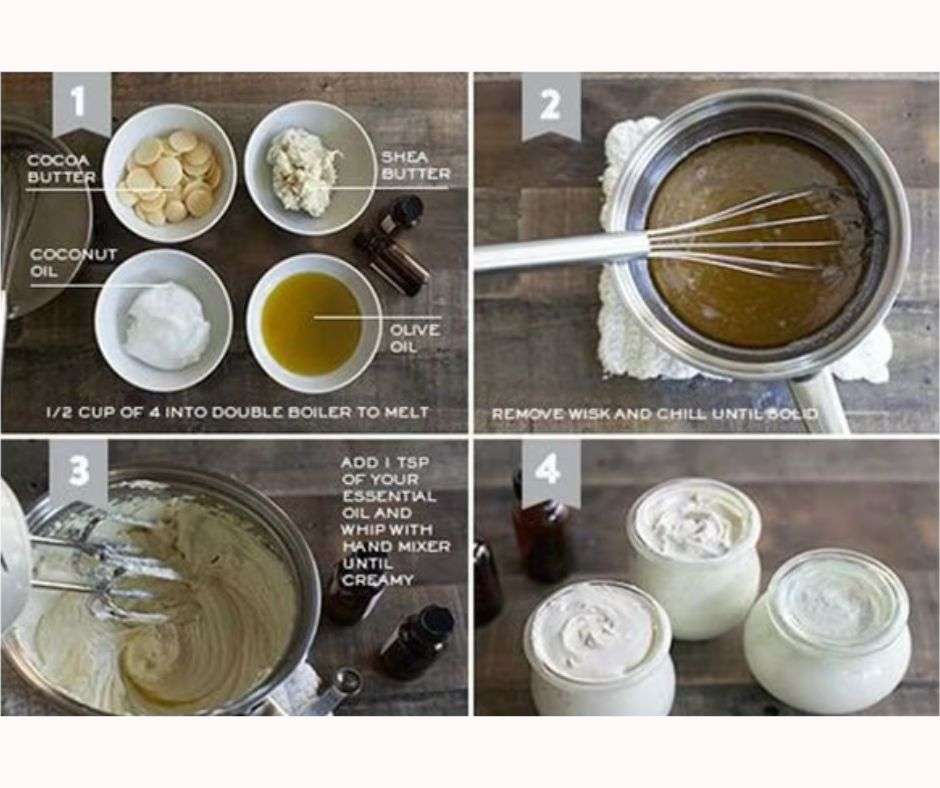 1

COCOA BUTTER

SHEA BUTTER

COCONUT OIL

OLIVE OIL

1/2 CUP OF 4 INTO DOUBLE BOILER TO MELT

2

REMOVE WISK AND CHILL UNTIL SOLID

3

ADD 1 TSP OF YOUR ESSENTIAL OIL AND WHIP WITH HAND MIXER UNTIL CREAMY

4